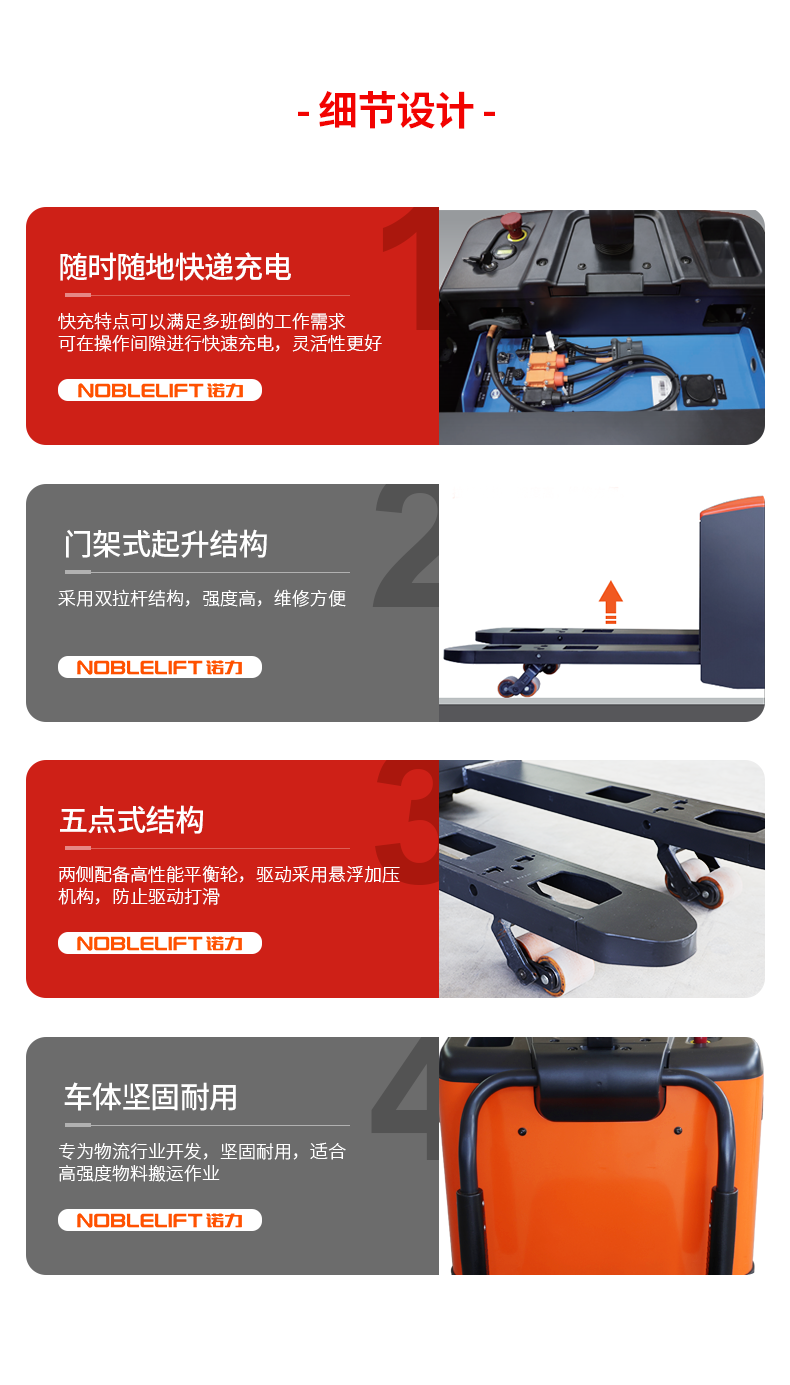 - 细节设计 -

1

随时随地快递充电

快充特点可以满足多班倒的工作需求
可在操作间隙进行快速充电，灵活性更好

NOBLELIFT 诺力

2

门架式起升结构

采用双拉杆结构，强度高，维修方便

NOBLELIFT 诺力

3

五点式结构

两侧配备高性能平衡轮，驱动采用悬浮加压机构，防止驱动打滑

NOBLELIFT 诺力

4

车体坚固耐用

专为物流行业开发，坚固耐用，适合高强度物料搬运作业

NOBLELIFT 诺力